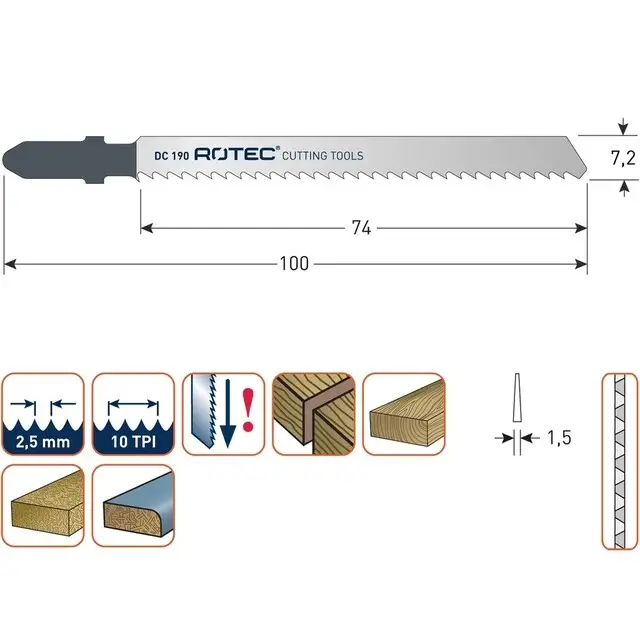 DC 190 ROTEC® CUTTING TOOLS

7,2

74

100

2,5 mm

10 TPI

!

1,5